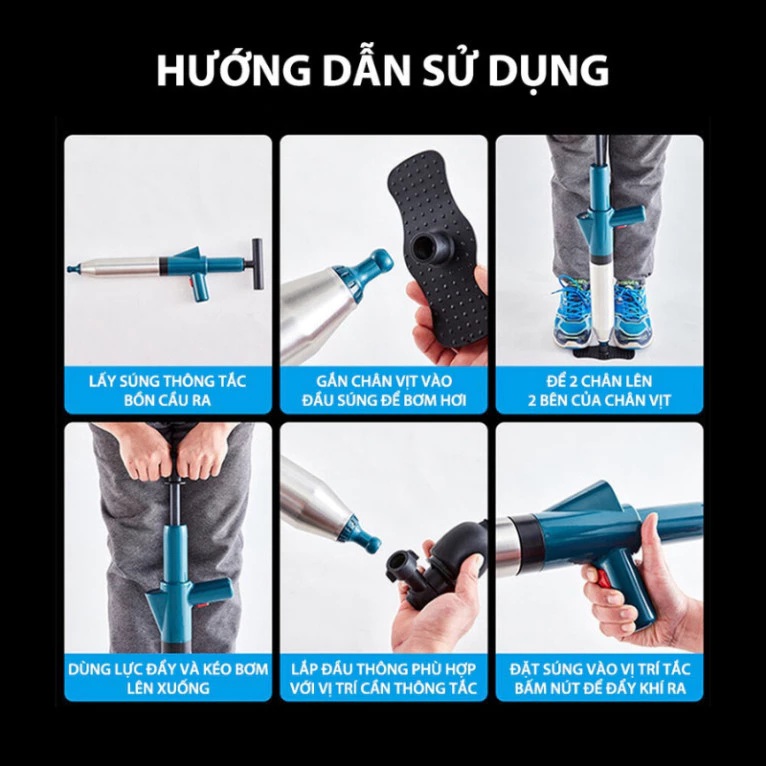 HƯỚNG DẪN SỬ DỤNG

LẤY SÚNG THÔNG TẮC BỒN CẦU RA

GẮN CHÂN VỊT VÀO ĐẦU SÚNG ĐỂ BƠM HƠI

ĐỂ 2 CHÂN LÊN 2 BÊN CỦA CHÂN VỊT

DÙNG LỰC ĐẨY VÀ KÉO BƠM LÊN XUỐNG

LẮP ĐẦU THÔNG PHÙ HỢP VỚI VỊ TRÍ CẦN THÔNG TẮC

ĐẶT SÚNG VÀO VỊ TRÍ TẮC BẤM NÚT ĐỂ ĐẨY KHÍ RA